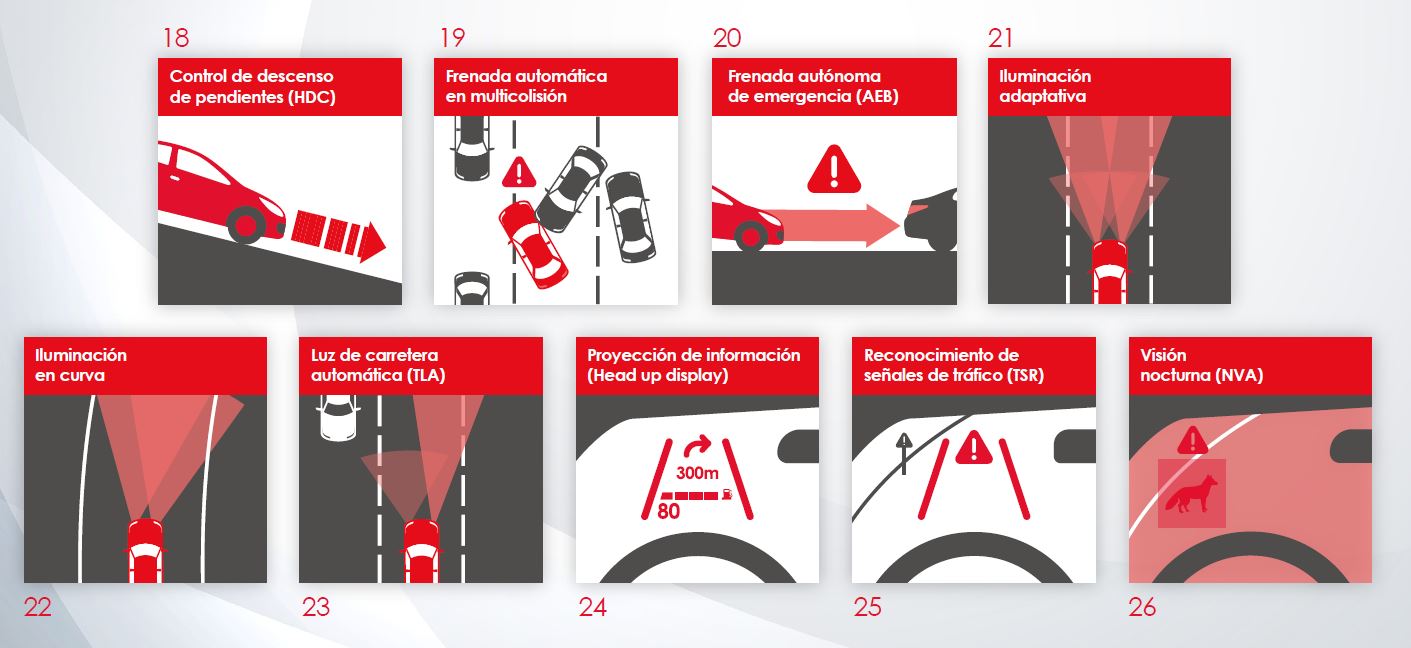 18
Control de descenso de pendientes (HDC)

19
Frenada automática en multicolisión

20
Frenada autónoma de emergencia (AEB)

21
Iluminación adaptativa

Iluminación en curva
22

Luz de carretera automática (TLA)
23

Proyección de información (Head up display)
300m
80
24

Reconocimiento de señales de tráfico (TSR)
25

Visión nocturna (NVA)
26