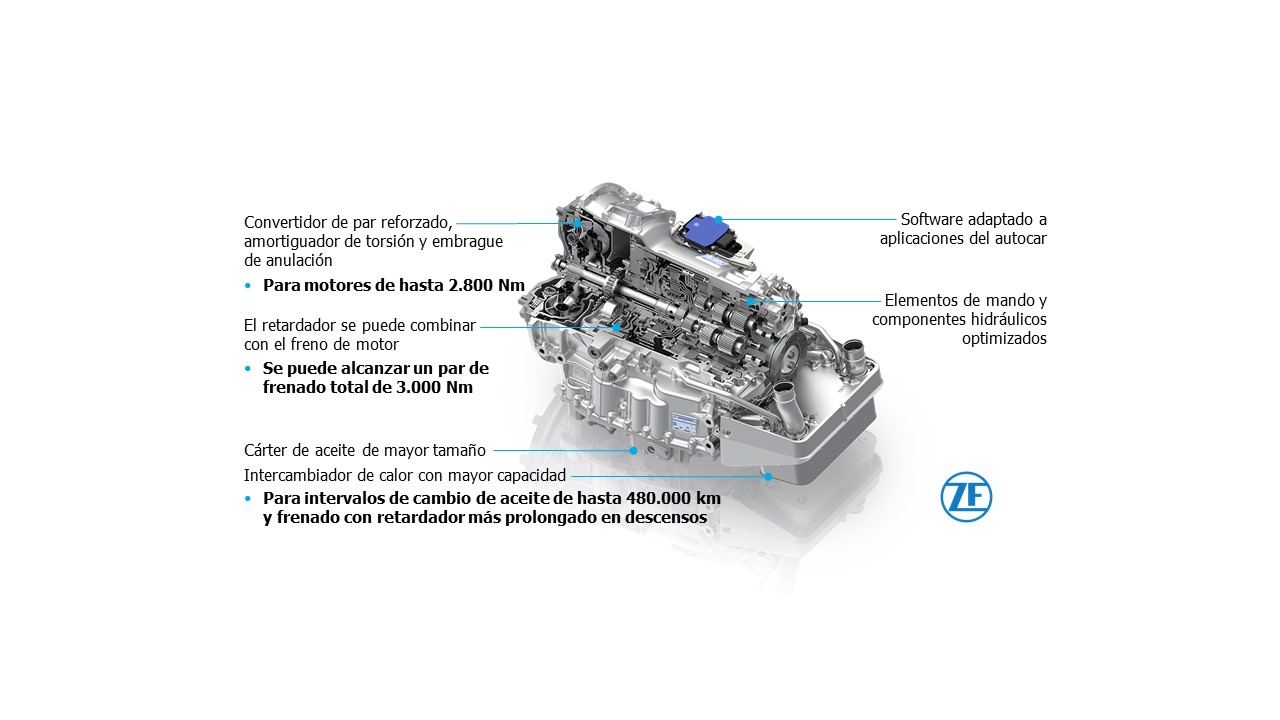 Convertidor de par reforzado, amortiguador de torsión y embrague de anulación

• Para motores de hasta 2.800 Nm

El retardador se puede combinar con el freno de motor

• Se puede alcanzar un par de frenado total de 3.000 Nm

Cárter de aceite de mayor tamaño

Intercambiador de calor con mayor capacidad

• Para intervalos de cambio de aceite de hasta 480.000 km y frenado con retardador más prolongado en descensos

Software adaptado a aplicaciones del autocar

Elementos de mando y componentes hidráulicos optimizados

ZF