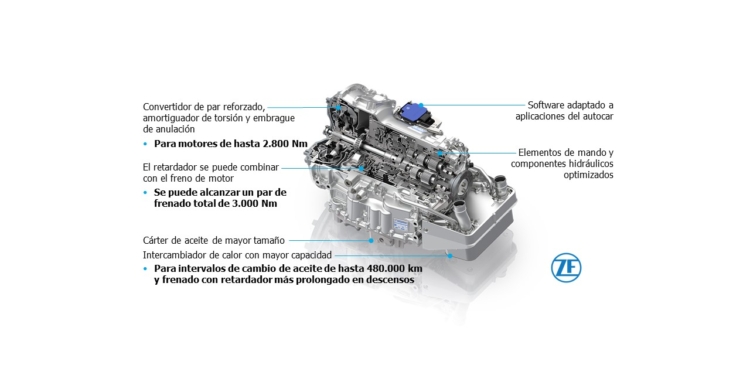 Convertidor de par reforzado, amortiguador de torsión y embrague de anulación

• Para motores de hasta 2.800 Nm

El retardador se puede combinar con el freno de motor

• Se puede alcanzar un par de frenado total de 3.000 Nm

Cárter de aceite de mayor tamaño

Intercambiador de calor con mayor capacidad

• Para intervalos de cambio de aceite de hasta 480.000 km y frenado con retardador más prolongado en descensos

Software adaptado a aplicaciones del autocar

Elementos de mando y componentes hidráulicos optimizados

ZF